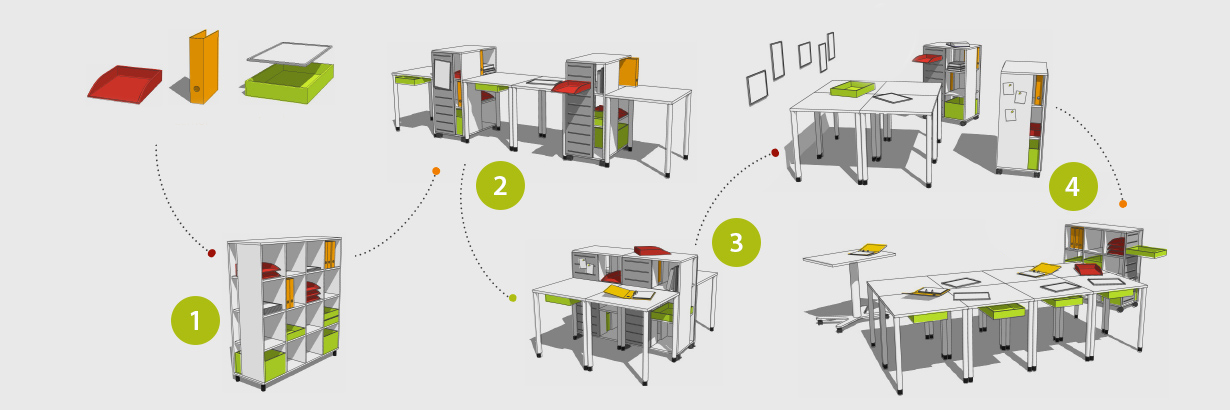 1

2

3

4